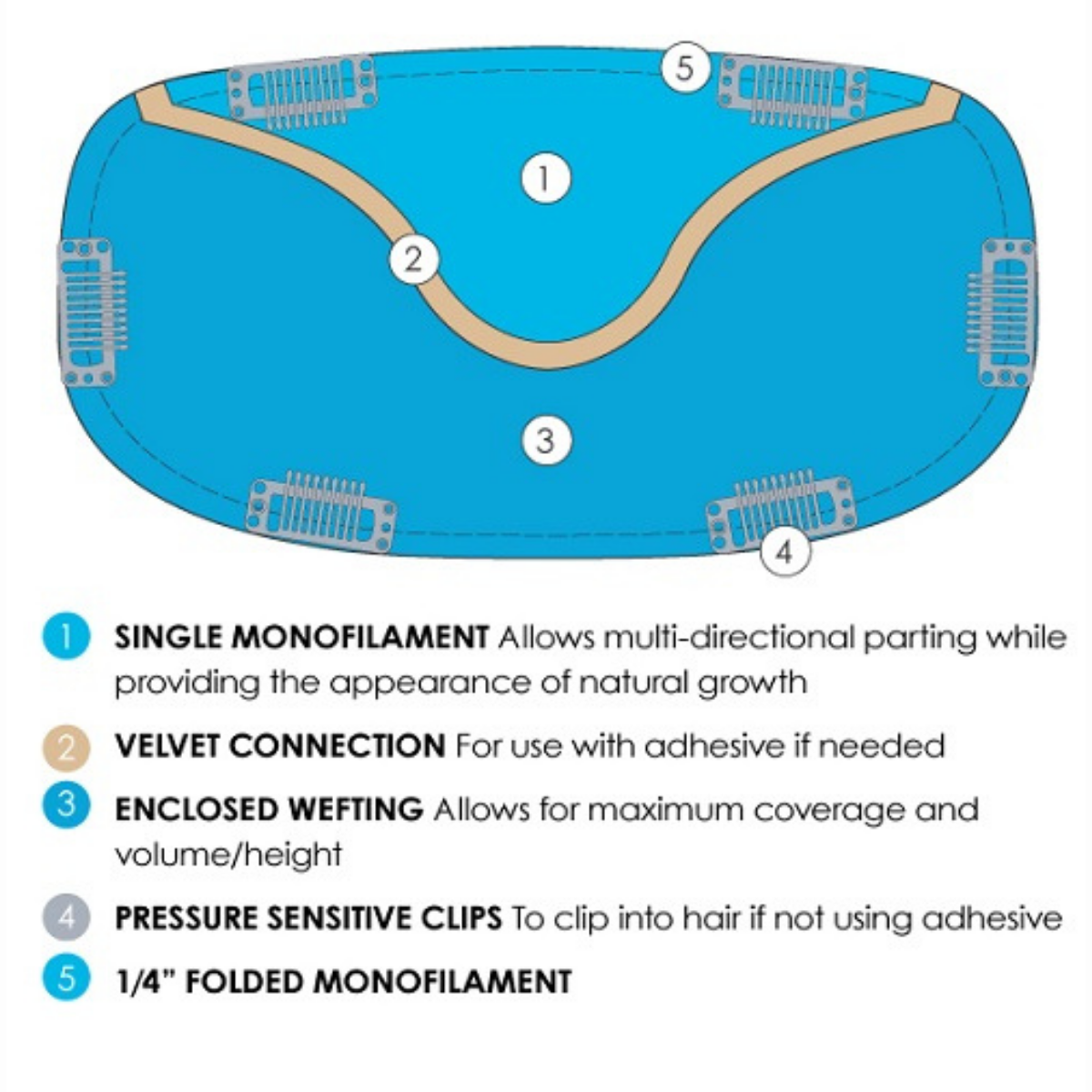 5

1

2

3

4

1 SINGLE MONOFILAMENT Allows multi-directional parting while providing the appearance of natural growth

2 VELVET CONNECTION For use with adhesive if needed

3 ENCLOSED WEFTING Allows for maximum coverage and volume/height

4 PRESSURE SENSITIVE CLIPS To clip into hair if not using adhesive

5 1/4" FOLDED MONOFILAMENT