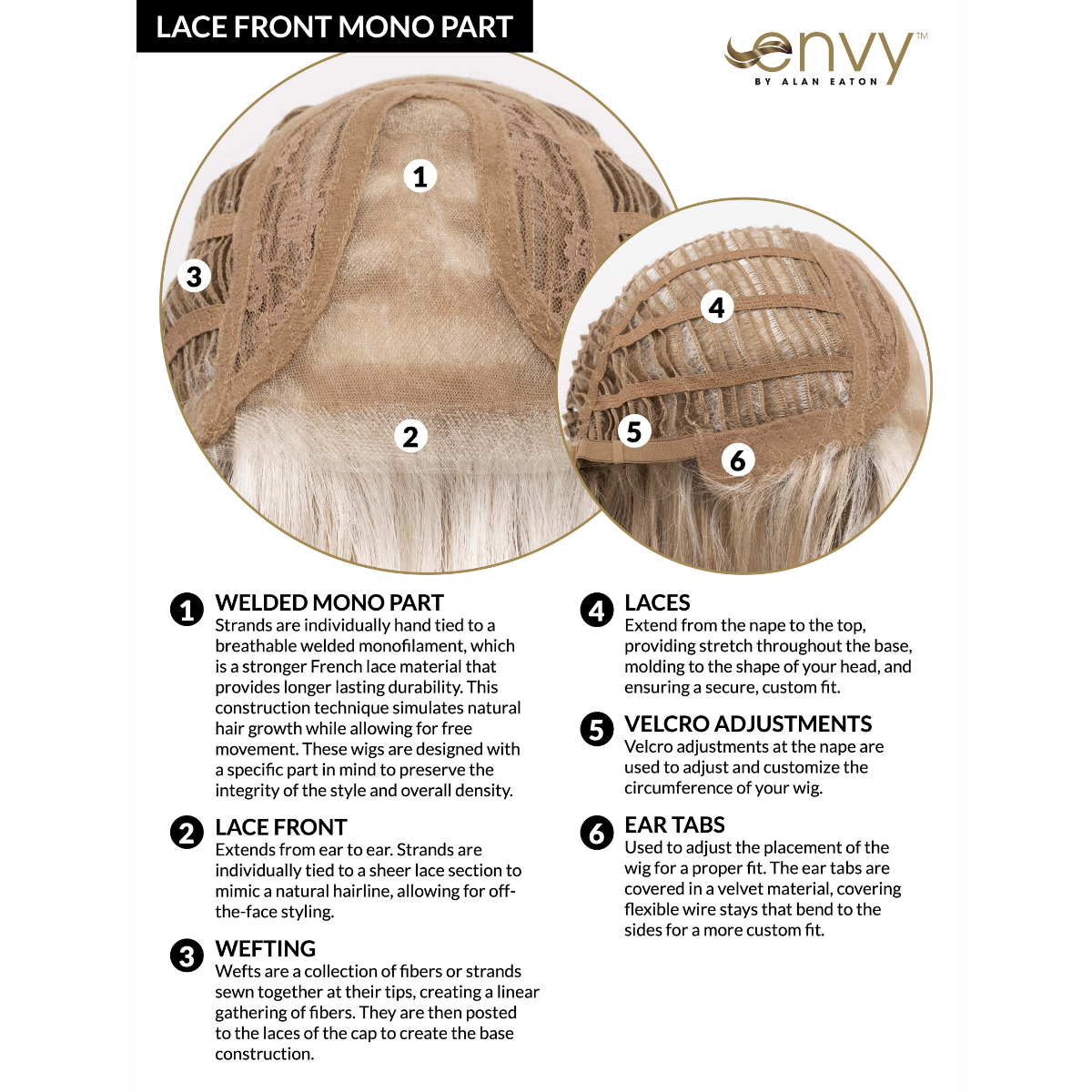 LACE FRONT MONO PART

envy™
BY ALAN EATON

1

3

2

4

5

6

1 WELDED MONO PART
Strands are individually hand tied to a breathable welded monofilament, which is a stronger French lace material that provides longer lasting durability. This construction technique simulates natural hair growth while allowing for free movement. These wigs are designed with a specific part in mind to preserve the integrity of the style and overall density.

2 LACE FRONT
Extends from ear to ear. Strands are individually tied to a sheer lace section to mimic a natural hairline, allowing for off-the-face styling.

3 WEFTING
Wefts are a collection of fibers or strands sewn together at their tips, creating a linear gathering of fibers. They are then posted to the laces of the cap to create the base construction.

4 LACES
Extend from the nape to the top, providing stretch throughout the base, molding to the shape of your head, and ensuring a secure, custom fit.

5 VELCRO ADJUSTMENTS
Velcro adjustments at the nape are used to adjust and customize the circumference of your wig.

6 EAR TABS
Used to adjust the placement of the wig for a proper fit. The ear tabs are covered in a velvet material, covering flexible wire stays that bend to the sides for a more custom fit.